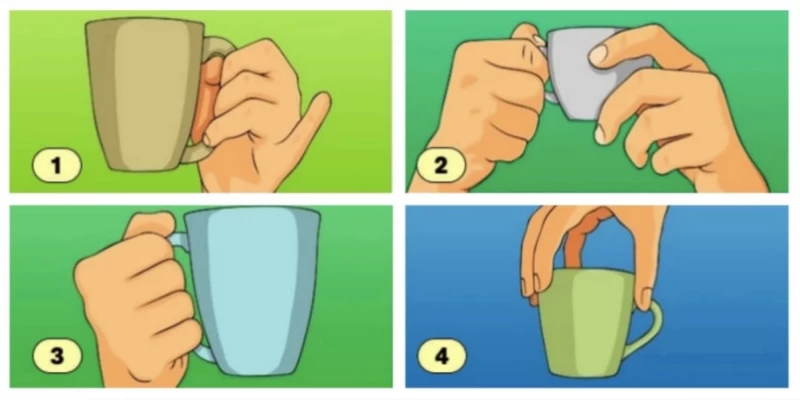 1

2

3

4