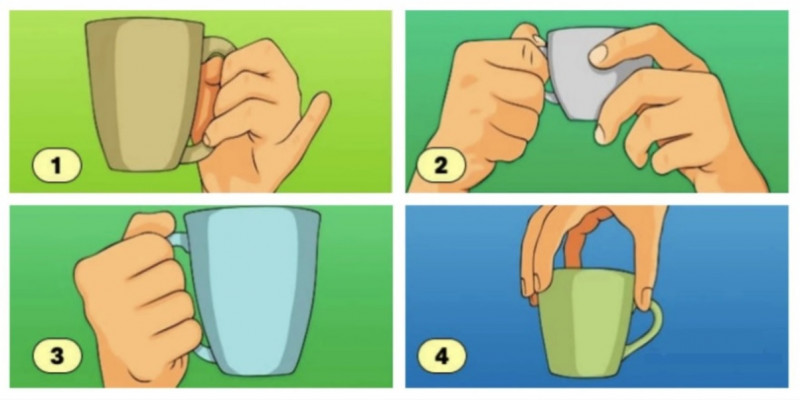 1

2

3

4