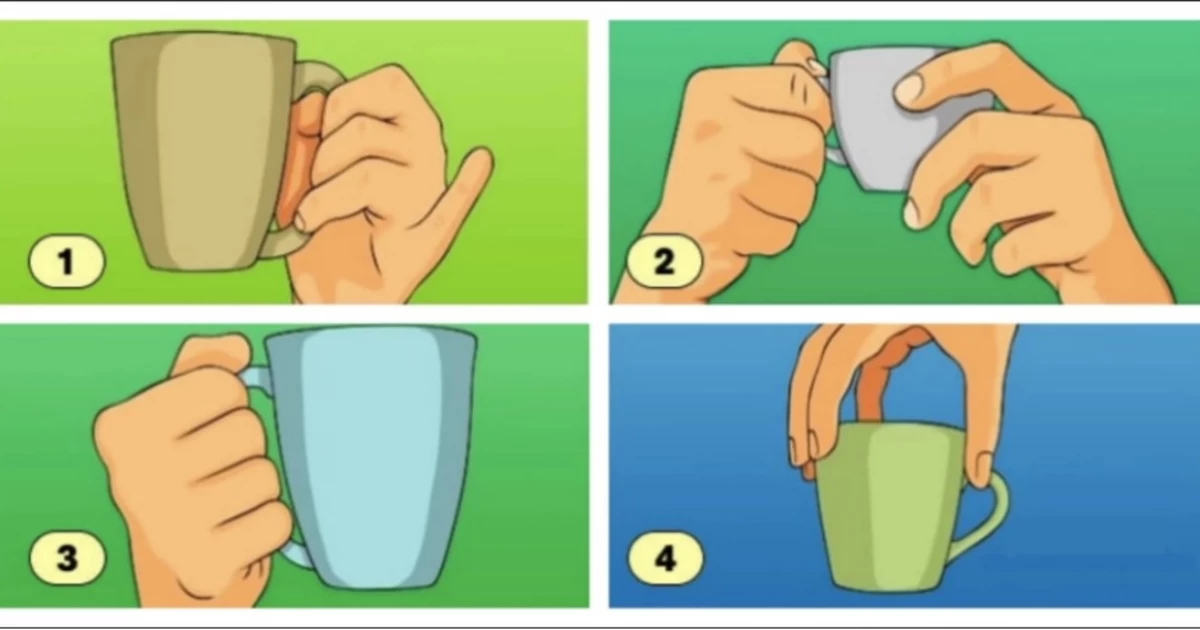 1

2

3

4